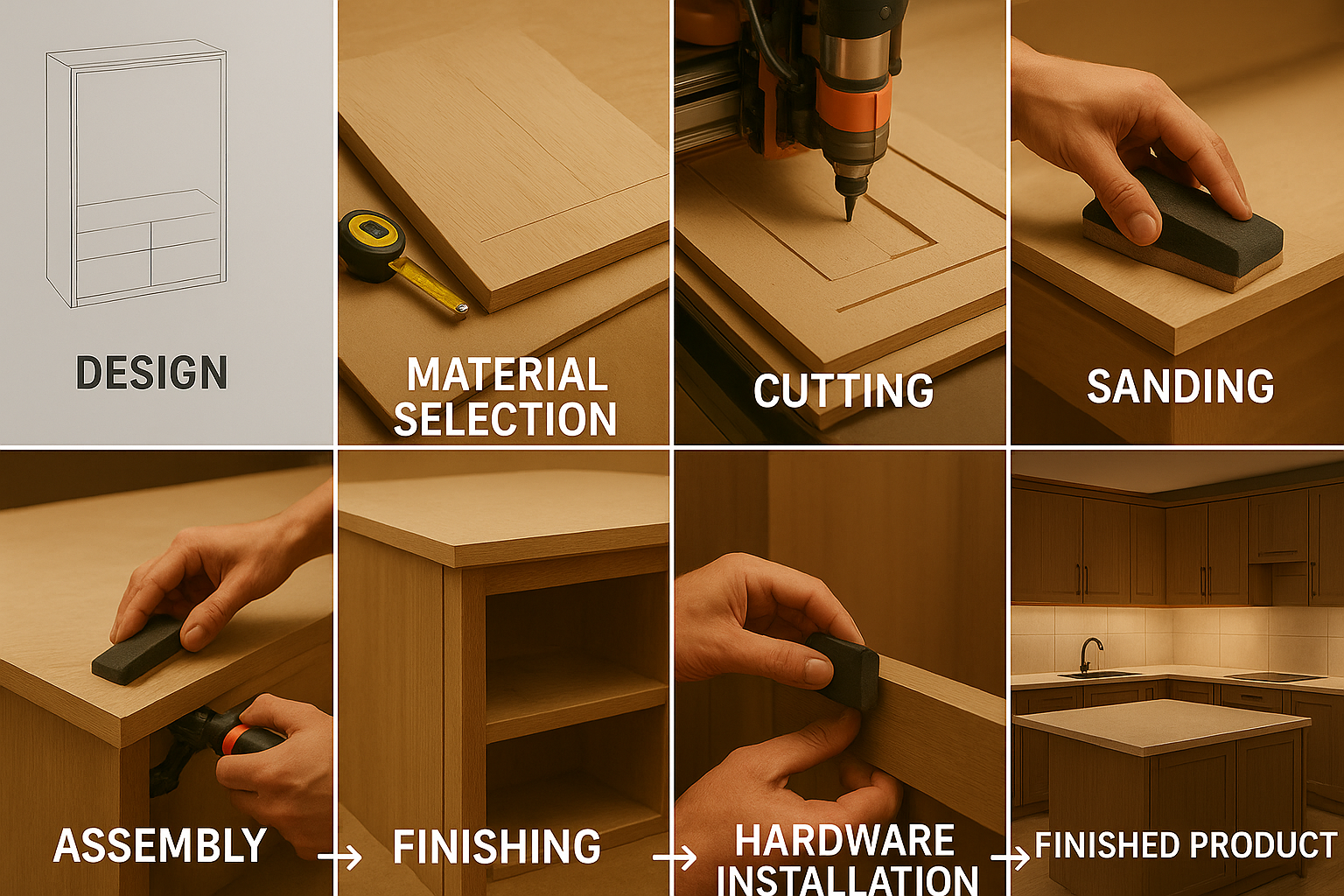 DESIGN

MATERIAL SELECTION

CUTTING

SANDING

ASSEMBLY → FINISHING → HARDWARE INSTALLATION → FINISHED PRODUCT